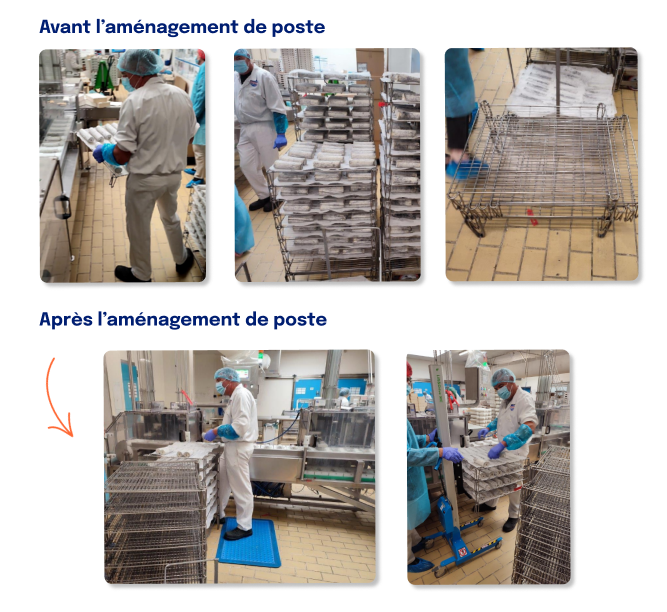 Avant l'aménagement de poste

Après l'aménagement de poste